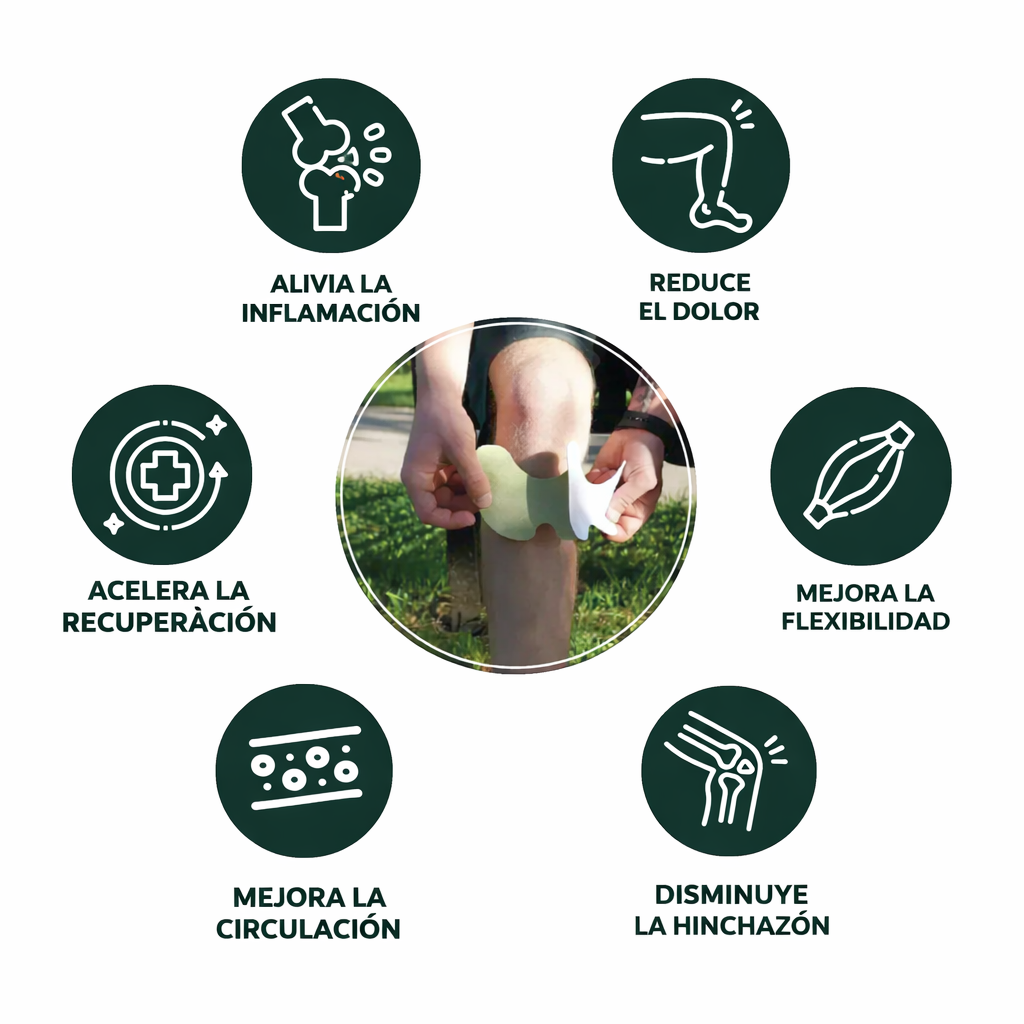 ALIVIA LA INFLAMACIÓN

REDUCE EL DOLOR

ACELERA LA RECUPERÀCIÓN

MEJORA LA FLEXIBILIDAD

MEJORA LA CIRCULACIÓN

DISMINUYE LA HINCHAZÓN