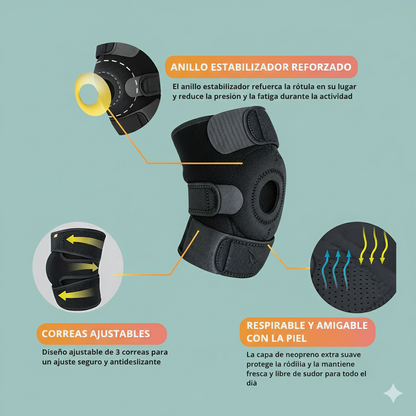 ANILLO ESTABILIZADOR REFORZADO

El anillo estabilizador refuerca la rótula en su lugar y reduce la presion y la fatiga durante la actividad

CORREAS AJUSTABLES

Diseño ajustable de 3 correas para un ajuste seguro y antideslizante

RESPIRABLE Y AMIGABLE CON LA PIEL

La capa de neopreno extra suave protege la ródiiia y la mantiene fresca y libre de sudor para todo el dià